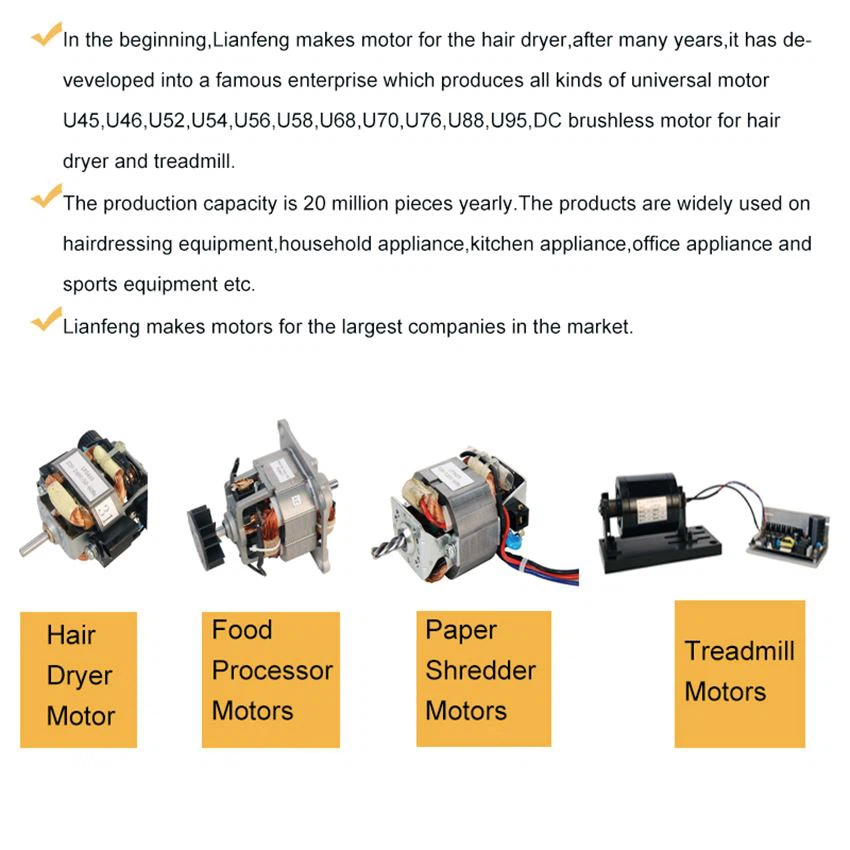 In the beginning,Lianfeng makes motor for the hair dryer,after many years,it has deveveloped into a famous enterprise which produces all kinds of universal motor U45,U46,U52,U54,U56,U58,U68,U70,U76,U88,U95,DC brushless motor for hair dryer and treadmill.

The production capacity is 20 million pieces yearly.The products are widely used on hairdressing equipment,household appliance,kitchen appliance,office appliance and sports equipment etc.

Lianfeng makes motors for the largest companies in the market.

Hair Dryer Motor

Food Processor Motors

Paper Shredder Motors

Treadmill Motors